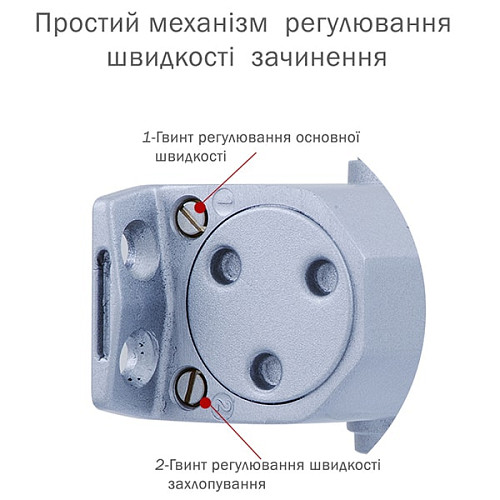 Простий механізм регулювання швидкості зачинення

1-Гвинт регулювання основної швидкості

1

2

2-Гвинт регулювання швидкості захлопування