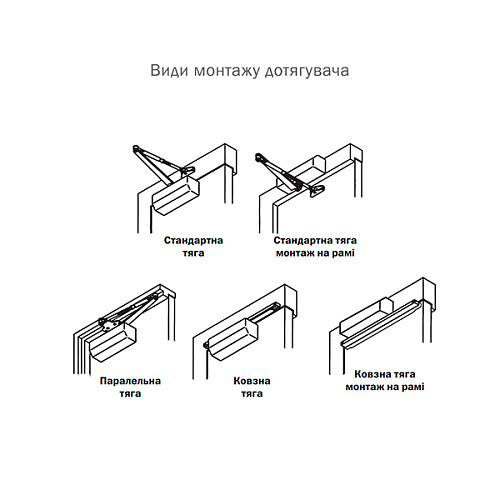 Види монтажу дотягувача

Стандартна тяга

Стандартна тяга монтаж на рамі

Паралельна тяга

Ковзна тяга

Ковзна тяга монтаж на рамі