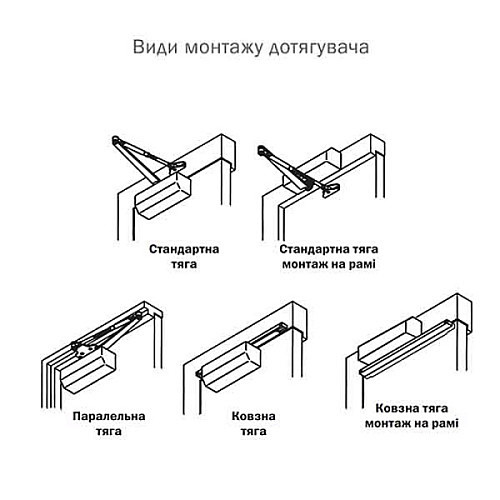 Види монтажу дотягувача

Стандартна тяга

Стандартна тяга монтаж на рамі

Паралельна тяга

Ковзна тяга

Ковзна тяга монтаж на рамі