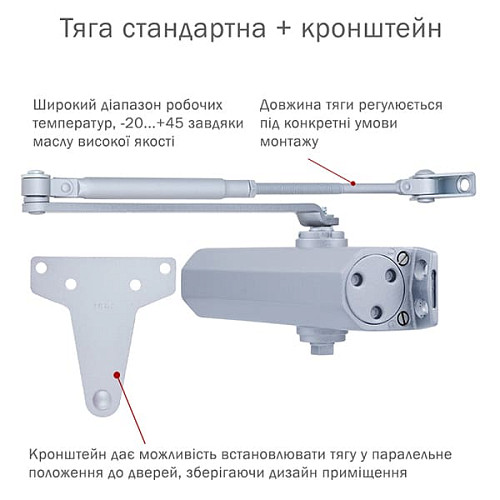 Тяга стандартна + кронштейн

Широкий діапазон робочих температур, -20...+45 завдяки маслу високої якості

Довжина тяги регулюється під конкретні умови монтажу

Кронштейн дає можливість встановлювати тягу у паралельне положення до дверей, зберігаючи дизайн приміщення