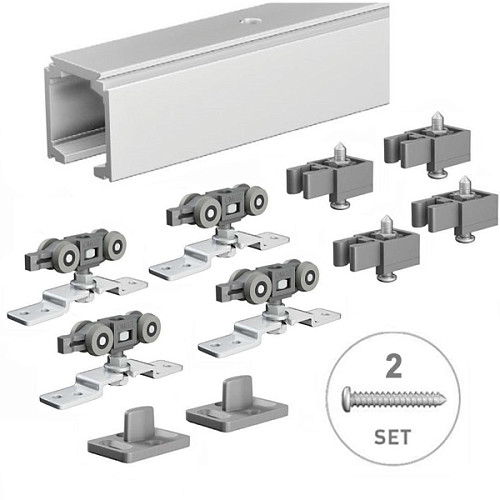 2

SET