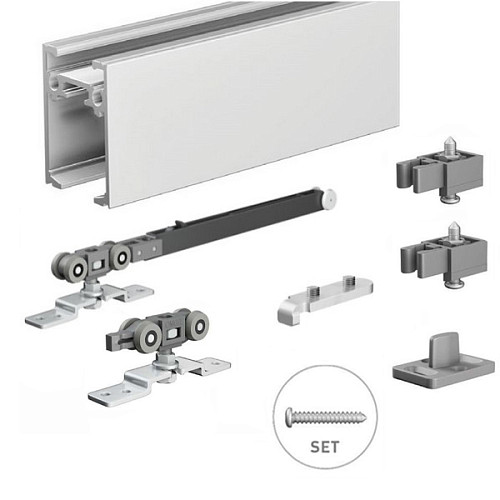 SET