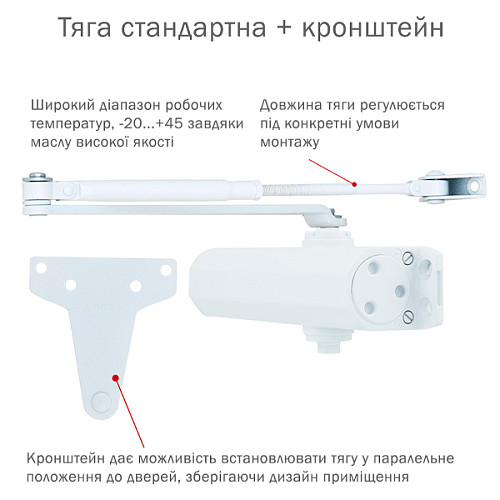 Тяга стандартна + кронштейн

Широкий діапазон робочих температур, -20...+45 завдяки маслу високої якості

Довжина тяги регулюється під конкретні умови монтажу

Кронштейн дає можливість встановлювати тягу у паралельне положення до дверей, зберігаючи дизайн приміщення