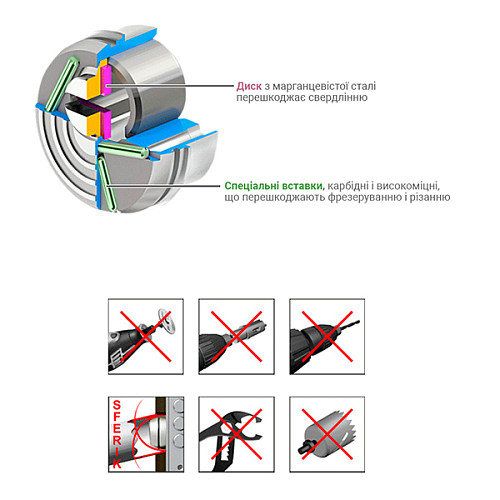 Диск з марганцевістої сталі перешкоджає свердлінню

Спеціальні вставки, карбідні і високоміцні, що перешкоджають фрезеруванню і різанню

SFERIK