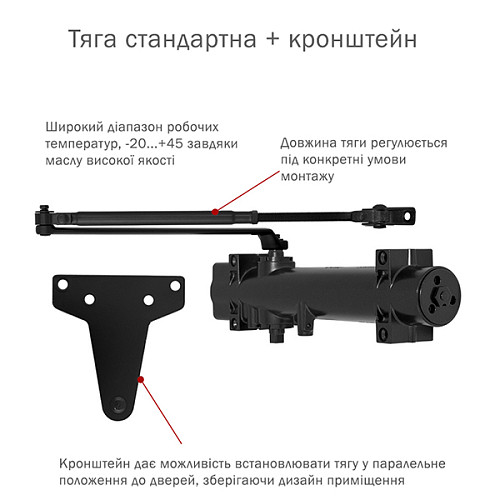 Тяга стандартна + кронштейн

Широкий діапазон робочих температур, -20...+45 завдяки маслу високої якості

Довжина тяги регулюється під конкретні умови монтажу

Кронштейн дає можливість встановлювати тягу у паралельне положення до дверей, зберігаючи дизайн приміщення