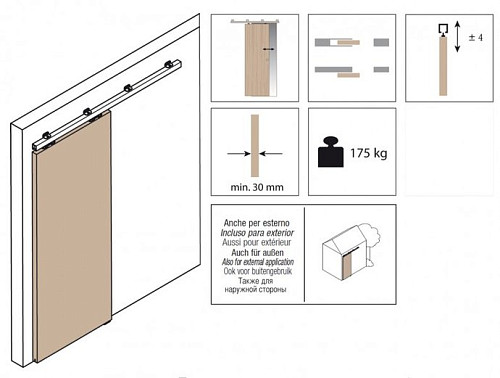 ± 4

min. 30 mm

175 kg

Anche per esterno
Incluso para exterior
Aussi pour extérieur
Auch für außen
Also for external application
Ook voor buitengebruik
Также для
наружной стороны