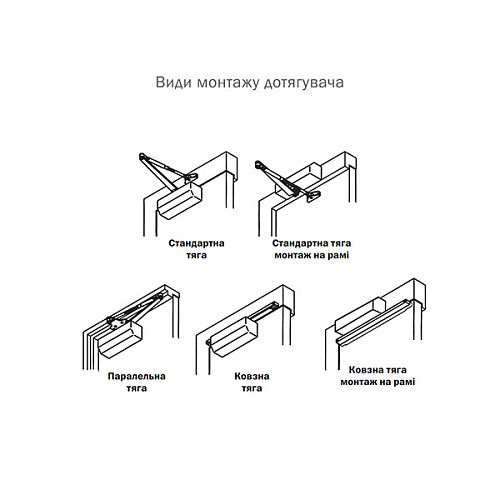 Види монтажу дотягувача

Стандартна тяга

Стандартна тяга монтаж на рамі

Паралельна тяга

Ковзна тяга

Ковзна тяга монтаж на рамі