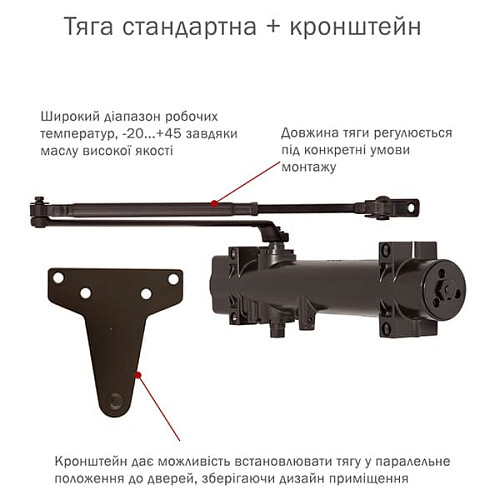 Тяга стандартна + кронштейн

Широкий діапазон робочих температур, -20...+45 завдяки маслу високої якості

Довжина тяги регулюється під конкретні умови монтажу

Кронштейн дає можливість встановлювати тягу у паралельне положення до дверей, зберігаючи дизайн приміщення