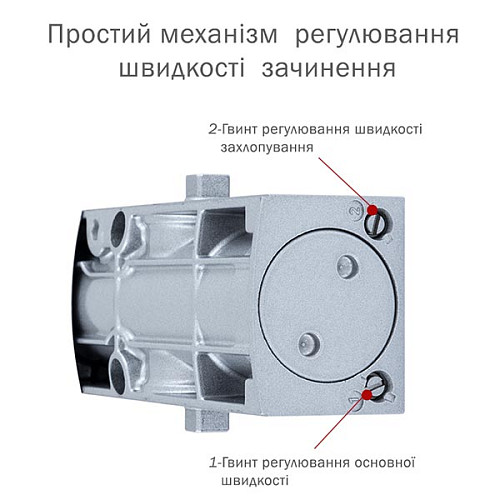 Простий механізм регулювання швидкості зачинення

2-Гвинт регулювання швидкості захлопування

2

1

1-Гвинт регулювання основної швидкості