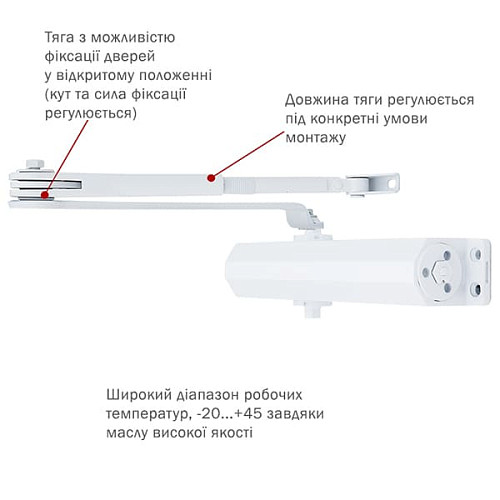 Тяга з можливістю фіксації дверей у відкритому положенні (кут та сила фіксації регулюється)

Довжина тяги регулюється під конкретні умови монтажу

Широкий діапазон робочих температур, -20...+45 завдяки маслу високої якості