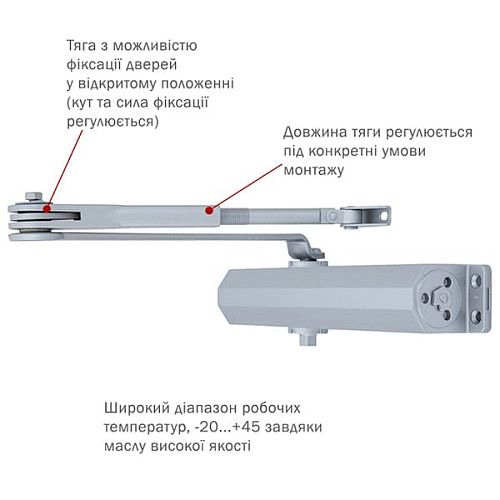 Тяга з можливістю фіксації дверей у відкритому положенні (кут та сила фіксації регулюється)

Довжина тяги регулюється під конкретні умови монтажу

Широкий діапазон робочих температур, -20...+45 завдяки маслу високої якості