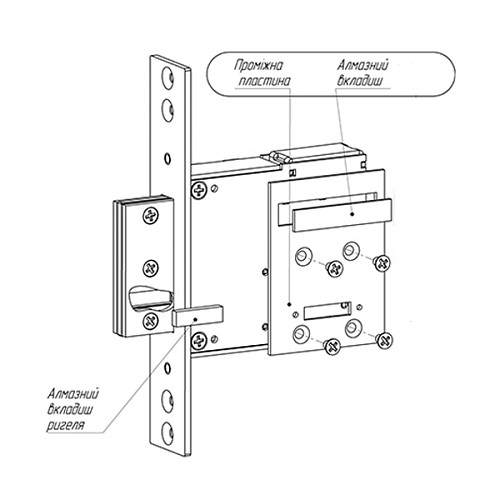 Проміжна пластина

Алмазний вкладиш

Алмазний вкладиш ригеля