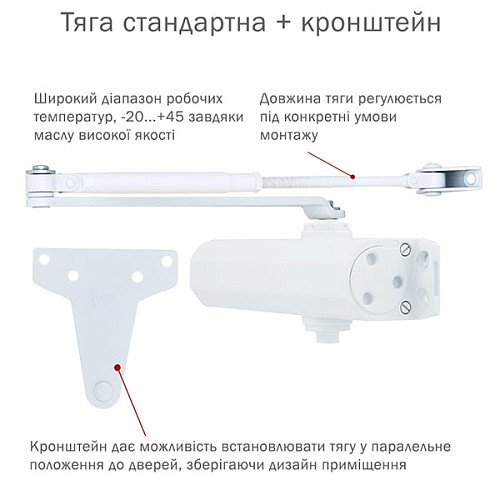 Тяга стандартна + кронштейн

Широкий діапазон робочих температур, -20...+45 завдяки маслу високої якості

Довжина тяги регулюється під конкретні умови монтажу

Кронштейн дає можливість встановлювати тягу у паралельне положення до дверей, зберігаючи дизайн приміщення