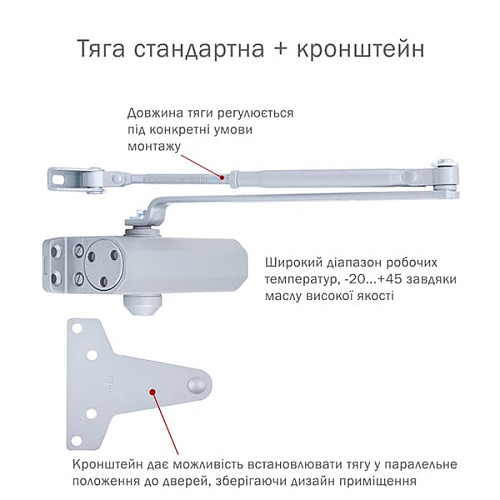 Тяга стандартна + кронштейн

Довжина тяги регулюється під конкретні умови монтажу

Широкий діапазон робочих температур, -20...+45 завдяки маслу високої якості

Кронштейн дає можливість встановлювати тягу у паралельне положення до дверей, зберігаючи дизайн приміщення