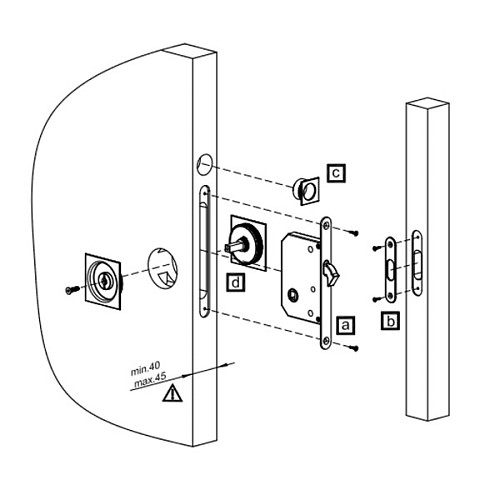 c

d

a

b

min.40
max.45