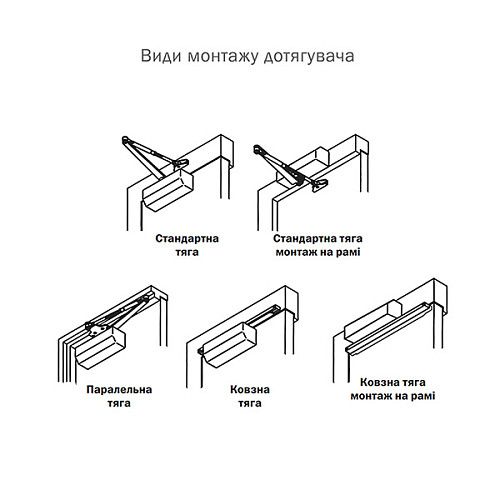 Види монтажу дотягувача

Стандартна тяга

Стандартна тяга монтаж на рамі

Паралельна тяга

Ковзна тяга

Ковзна тяга монтаж на рамі