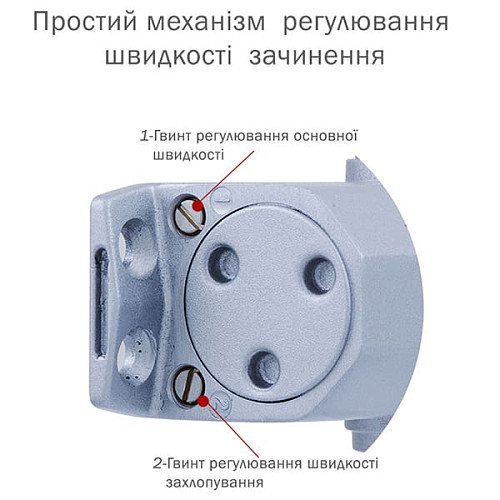 Простий механізм регулювання швидкості зачинення

1-Гвинт регулювання основної швидкості

1

2

2-Гвинт регулювання швидкості захлопування