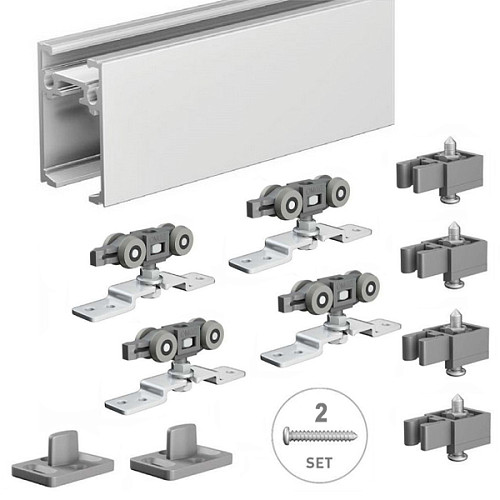 2
SET