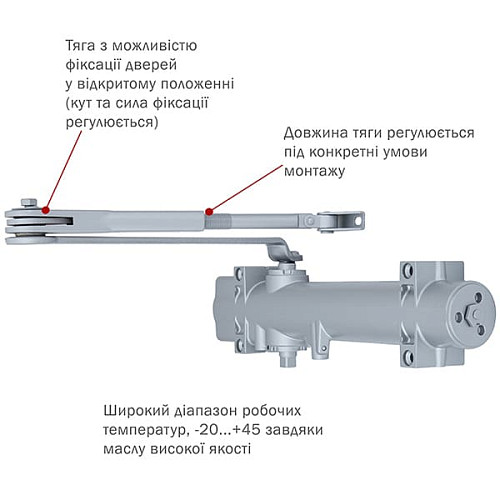 Тяга з можливістю фіксації дверей у відкритому положенні (кут та сила фіксації регулюється)

Довжина тяги регулюється під конкретні умови монтажу

Широкий діапазон робочих температур, -20...+45 завдяки маслу високої якості