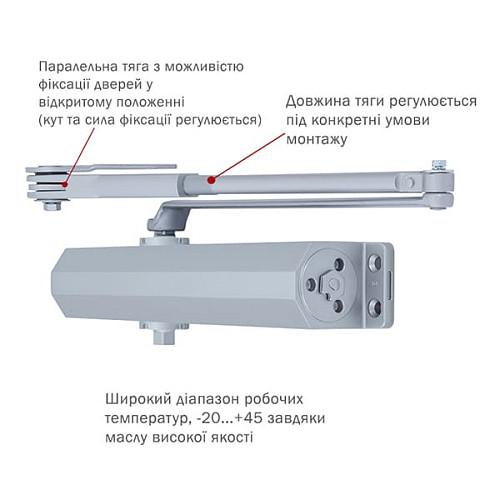 Паралельна тяга з можливістю фіксації дверей у відкритому положенні (кут та сила фіксації регулюється)

Довжина тяги регулюється під конкретні умови монтажу

Широкий діапазон робочих температур, -20...+45 завдяки маслу високої якості