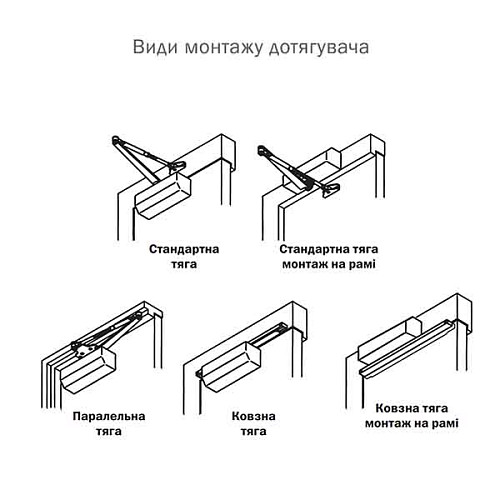 Види монтажу дотягувача

Стандартна тяга

Стандартна тяга монтаж на рамі

Паралельна тяга

Ковзна тяга

Ковзна тяга монтаж на рамі