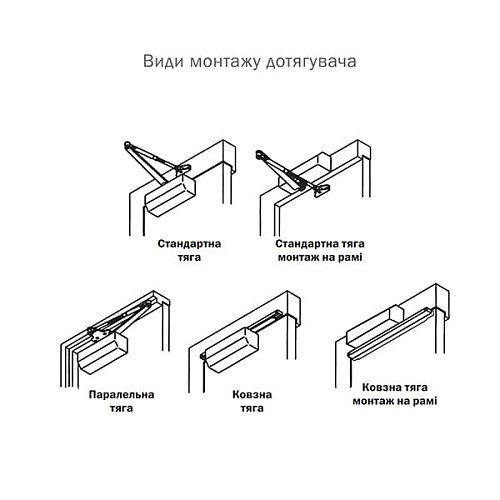 Види монтажу дотягувача

Стандартна тяга

Стандартна тяга монтаж на рамі

Паралельна тяга

Ковзна тяга

Ковзна тяга монтаж на рамі