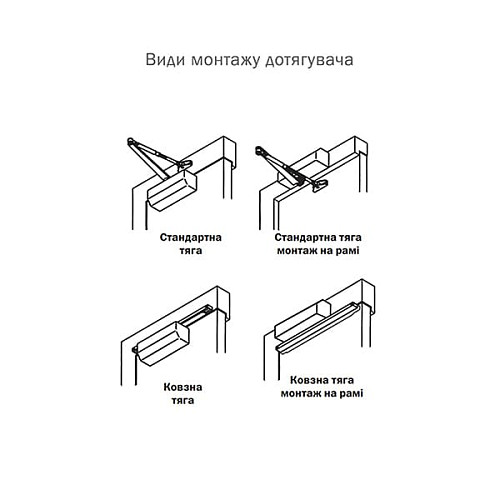 Види монтажу дотягувача

Стандартна тяга

Стандартна тяга монтаж на рамі

Ковзна тяга

Ковзна тяга монтаж на рамі