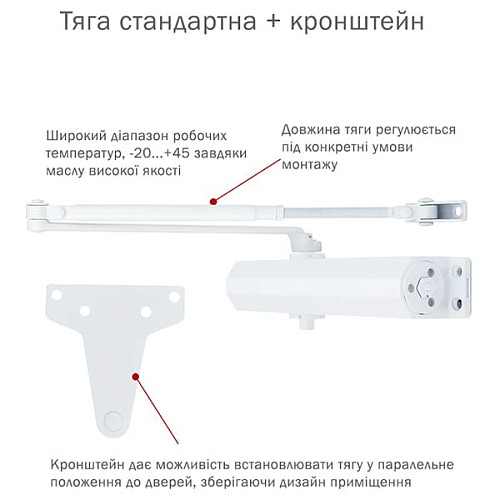 Тяга стандартна + кронштейн

Широкий діапазон робочих температур, -20...+45 завдяки маслу високої якості

Довжина тяги регулюється під конкретні умови монтажу

Кронштейн дає можливість встановлювати тягу у паралельне положення до дверей, зберігаючи дизайн приміщення