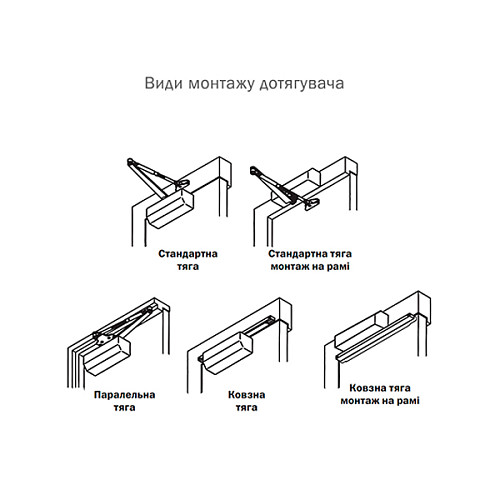 Види монтажу дотягувача

Стандартна тяга

Стандартна тяга монтаж на рамі

Паралельна тяга

Ковзна тяга

Ковзна тяга монтаж на рамі