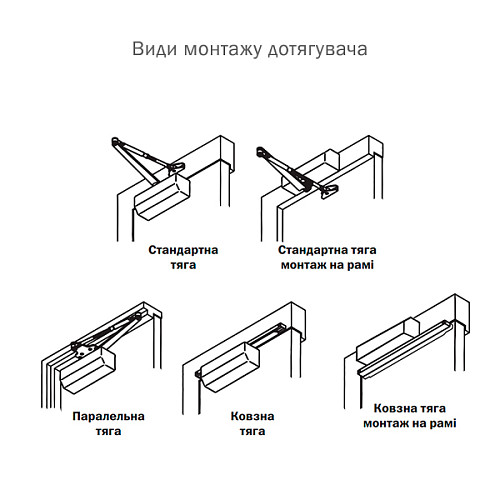 Види монтажу дотягувача

Стандартна тяга

Стандартна тяга монтаж на рамі

Паралельна тяга

Ковзна тяга

Ковзна тяга монтаж на рамі