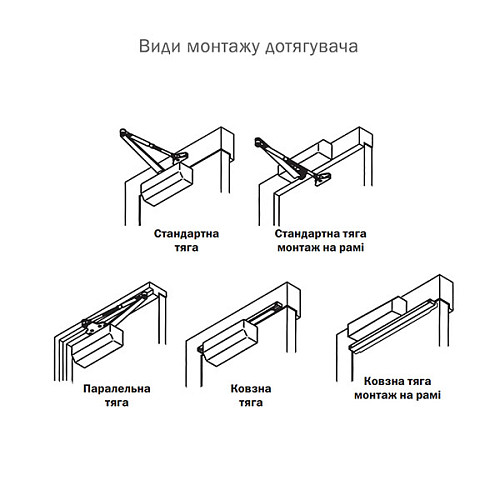 Види монтажу дотягувача

Стандартна тяга

Стандартна тяга монтаж на рамі

Паралельна тяга

Ковзна тяга

Ковзна тяга монтаж на рамі