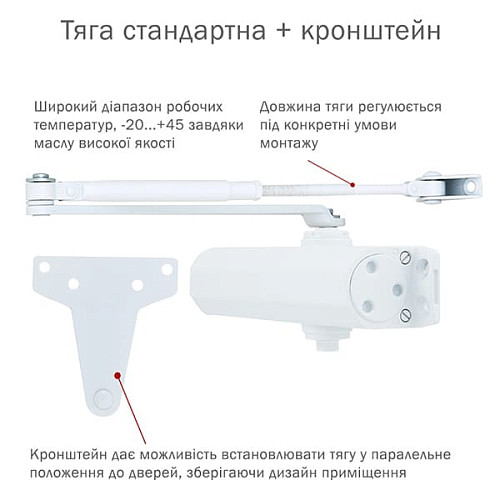 Тяга стандартна + кронштейн

Широкий діапазон робочих температур, -20...+45 завдяки маслу високої якості

Довжина тяги регулюється під конкретні умови монтажу

Кронштейн дає можливість встановлювати тягу у паралельне положення до дверей, зберігаючи дизайн приміщення