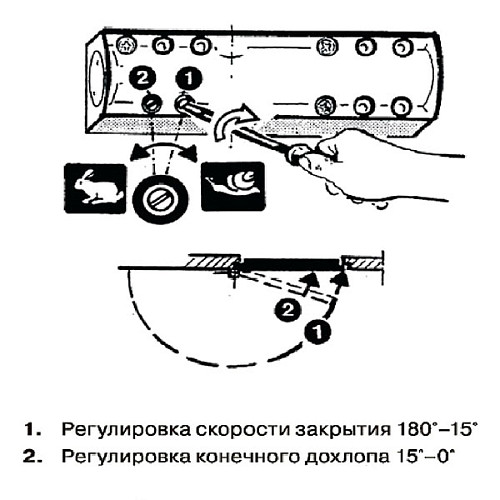 2 1

2

1

1. Регулировка скорости закрытия 180°–15°
2. Регулировка конечного дохлопа 15°–0°