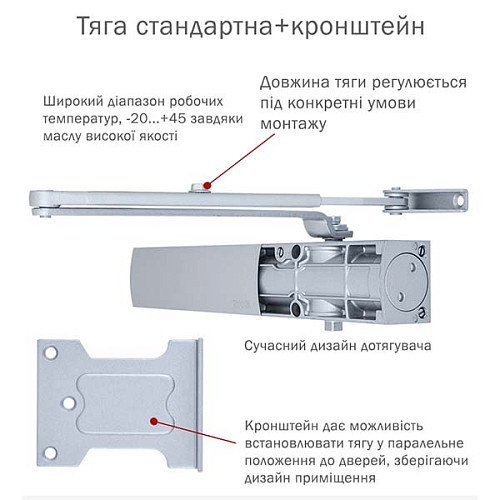 Тяга стандартна+кронштейн

Широкий діапазон робочих температур, -20...+45 завдяки маслу високої якості

Довжина тяги регулюється під конкретні умови монтажу

Сучасний дизайн дотягувача

Кронштейн дає можливість встановлювати тягу у паралельне положення до дверей, зберігаючи дизайн приміщення