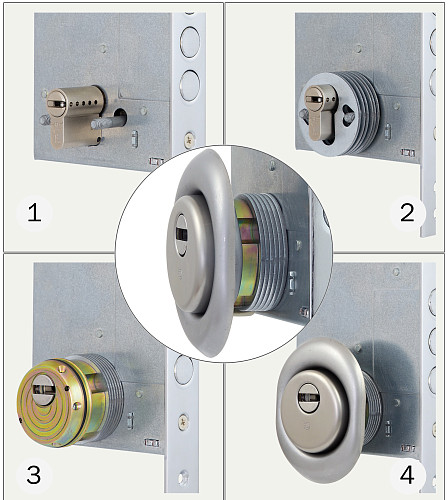 1

2

3

4