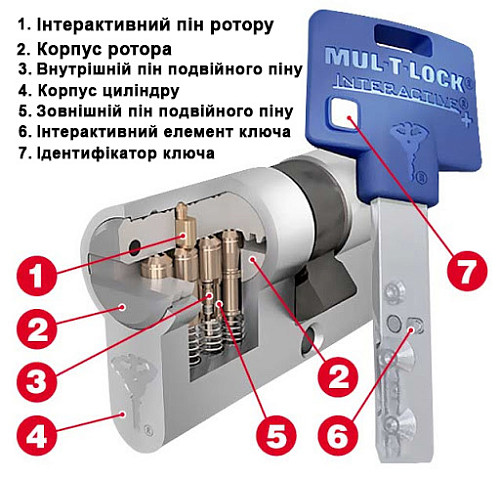 1. Інтерактивний пін ротору
2. Корпус ротора
3. Внутрішній пін подвійного піну
4. Корпус циліндру
5. Зовнішній пін подвійного піну
6. Інтерактивний елемент ключа
7. Ідентифікатор ключа

MUL-T-LOCK®
INTERACTIVE®+

1
2
3
4
5
2
6
7