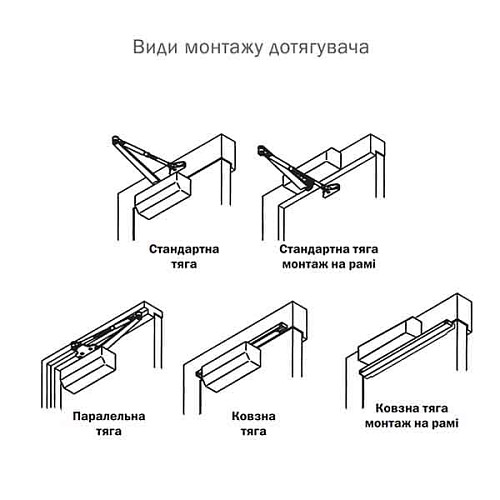 Види монтажу дотягувача

Стандартна тяга

Стандартна тяга монтаж на рамі

Паралельна тяга

Ковзна тяга

Ковзна тяга монтаж на рамі