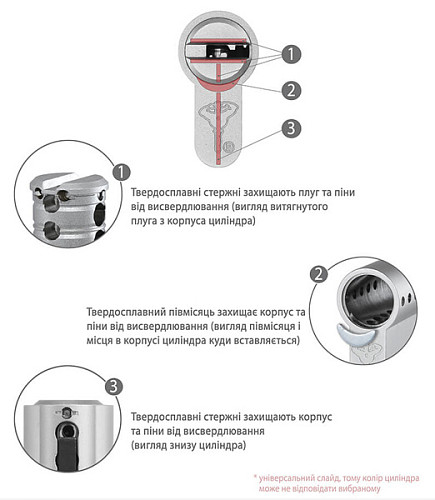 1
2
3

1
Твердосплавні стержні захищають плуг та піни від висвердлювання (вигляд витягнутого плуга з корпуса циліндра)

2
Твердосплавний півмісяць захищає корпус та піни від висвердлювання (вигляд півмісяця і місця в корпусі циліндра куди вставляється)

3
Твердосплавні стержні захищають корпус та піни від висвердлювання (вигляд знизу циліндра)

* універсальний слайд, тому колір циліндра може не відповідати вибраному