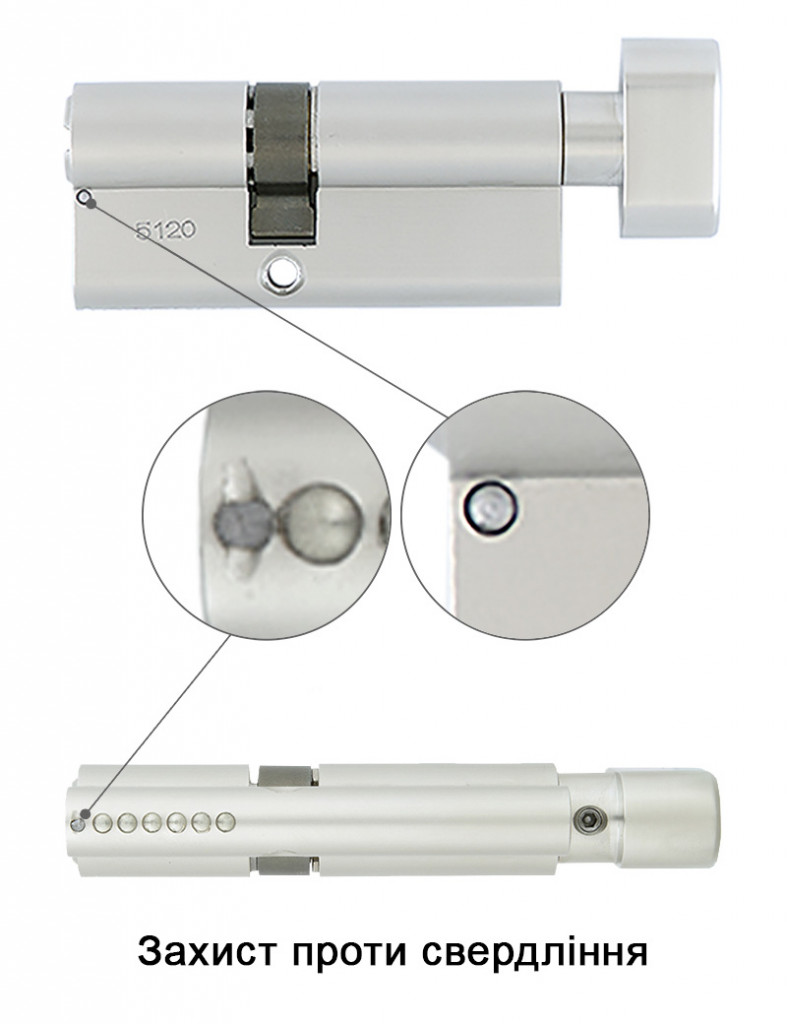 5120

Захист проти свердління