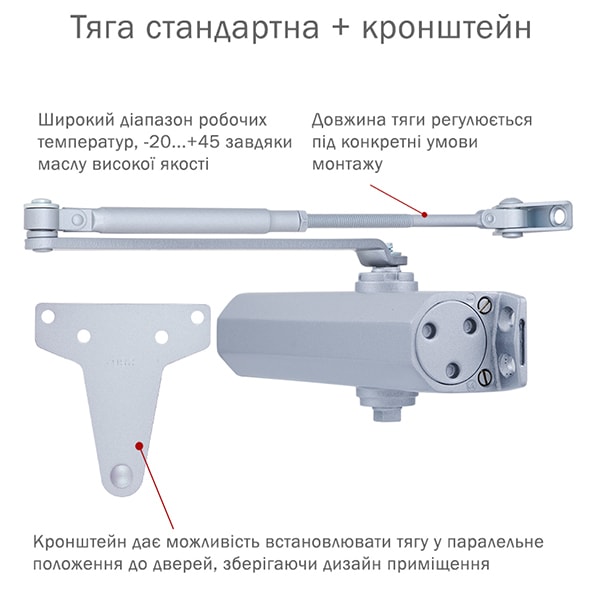 Тяга стандартна + кронштейн

Широкий діапазон робочих температур, -20...+45 завдяки маслу високої якості

Довжина тяги регулюється під конкретні умови монтажу

Кронштейн дає можливість встановлювати тягу у паралельне положення до дверей, зберігаючи дизайн приміщення