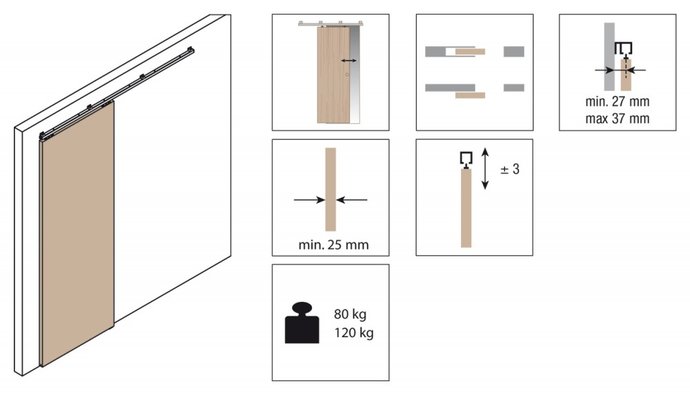 min. 27 mm
max 37 mm

min. 25 mm

± 3

80 kg
120 kg