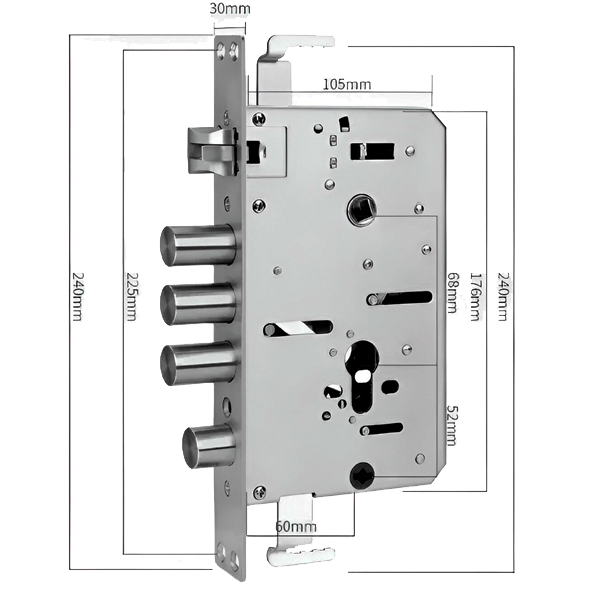 30mm
105mm
240mm
225mm
68mm
176mm
240mm
52mm
60mm