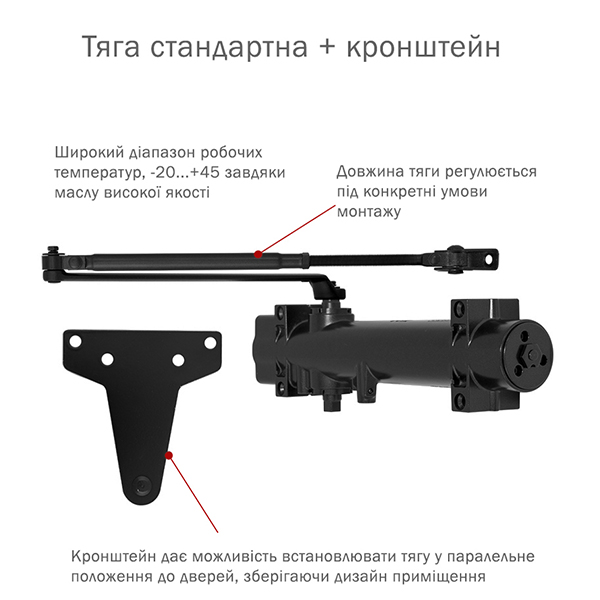 Тяга стандартна + кронштейн

Широкий діапазон робочих температур, -20...+45 завдяки маслу високої якості

Довжина тяги регулюється під конкретні умови монтажу

Кронштейн дає можливість встановлювати тягу у паралельне положення до дверей, зберігаючи дизайн приміщення