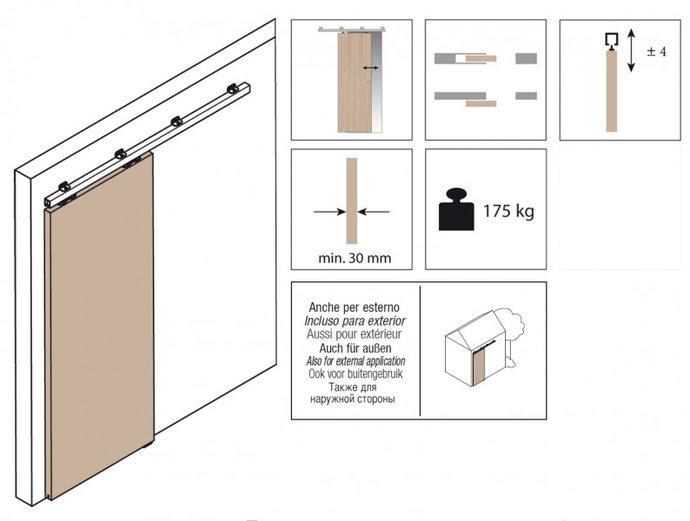 ± 4

min. 30 mm

175 kg

Anche per esterno
Incluso para exterior
Aussi pour extérieur
Auch für außen
Also for external application
Ook voor buitengebruik
Также для
наружной стороны