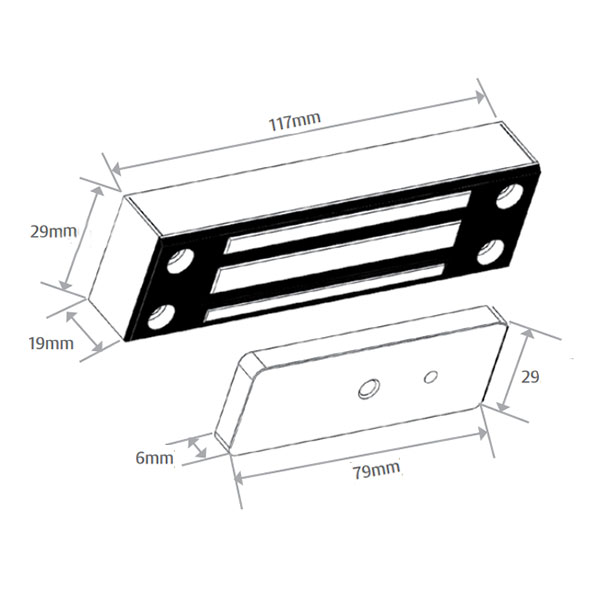 117mm

29mm

19mm

29

6mm

79mm