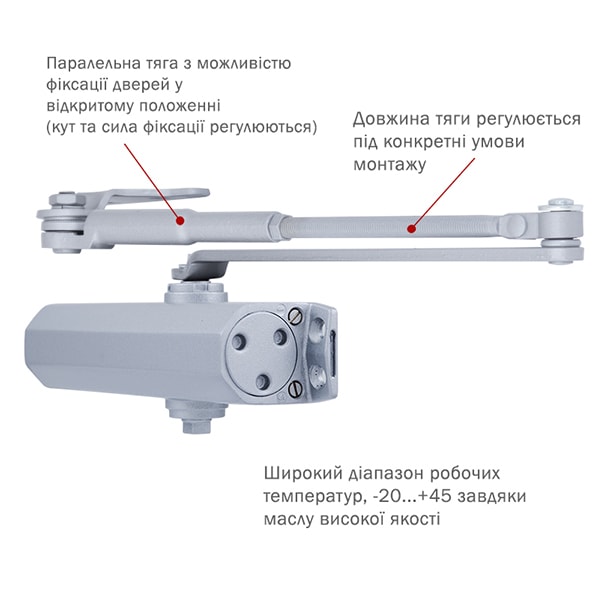 Паралельна тяга з можливістю фіксації дверей у відкритому положенні (кут та сила фіксації регулюються)

Довжина тяги регулюється під конкретні умови монтажу

Широкий діапазон робочих температур, -20...+45 завдяки маслу високої якості