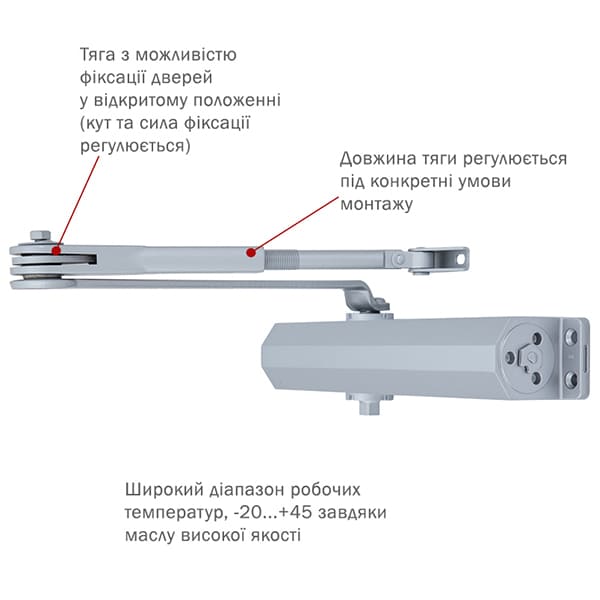 Тяга з можливістю фіксації дверей у відкритому положенні (кут та сила фіксації регулюється)

Довжина тяги регулюється під конкретні умови монтажу

Широкий діапазон робочих температур, -20...+45 завдяки маслу високої якості