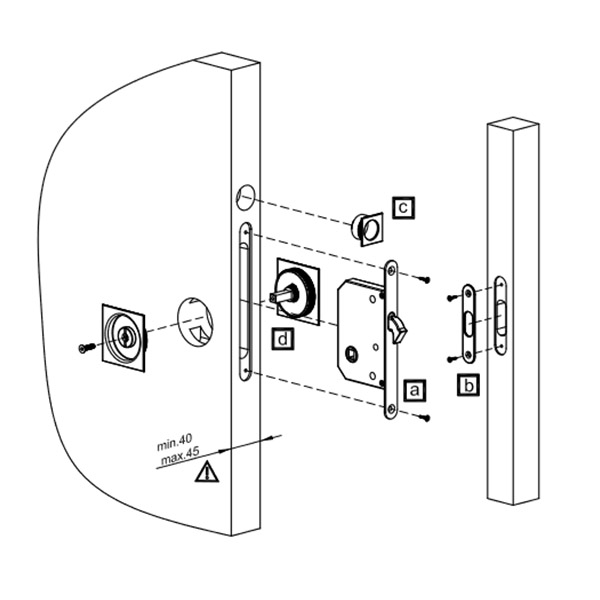 c

d

a

b

min.40
max.45