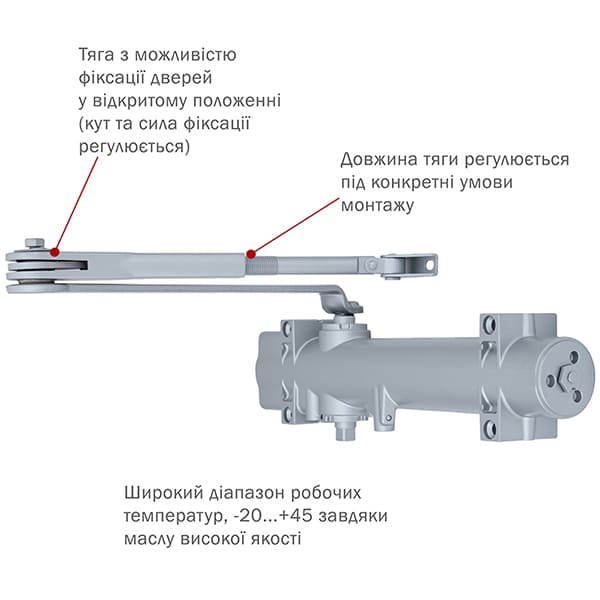 Тяга з можливістю фіксації дверей у відкритому положенні (кут та сила фіксації регулюється)

Довжина тяги регулюється під конкретні умови монтажу

Широкий діапазон робочих температур, -20...+45 завдяки маслу високої якості