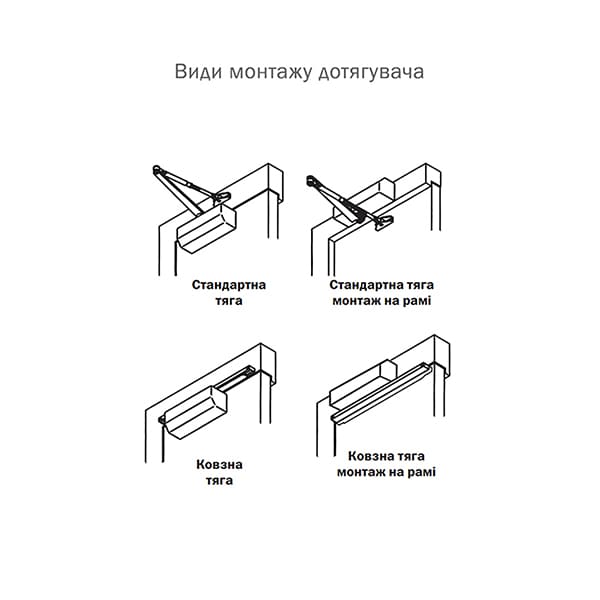 Види монтажу дотягувача

Стандартна тяга

Стандартна тяга монтаж на рамі

Ковзна тяга

Ковзна тяга монтаж на рамі